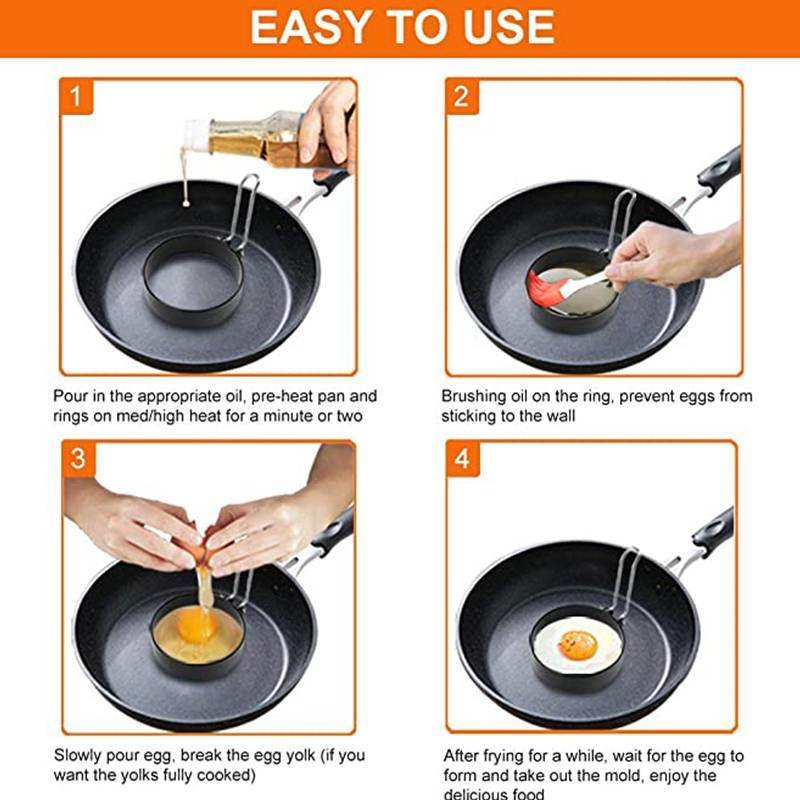 EASY TO USE

1

Pour in the appropriate oil, pre-heat pan and rings on med/high heat for a minute or two

2

Brushing oil on the ring, prevent eggs from sticking to the wall

3

Slowly pour egg, break the egg yolk (if you want the yolks fully cooked)

4

After frying for a while, wait for the egg to form and take out the mold, enjoy the delicious food